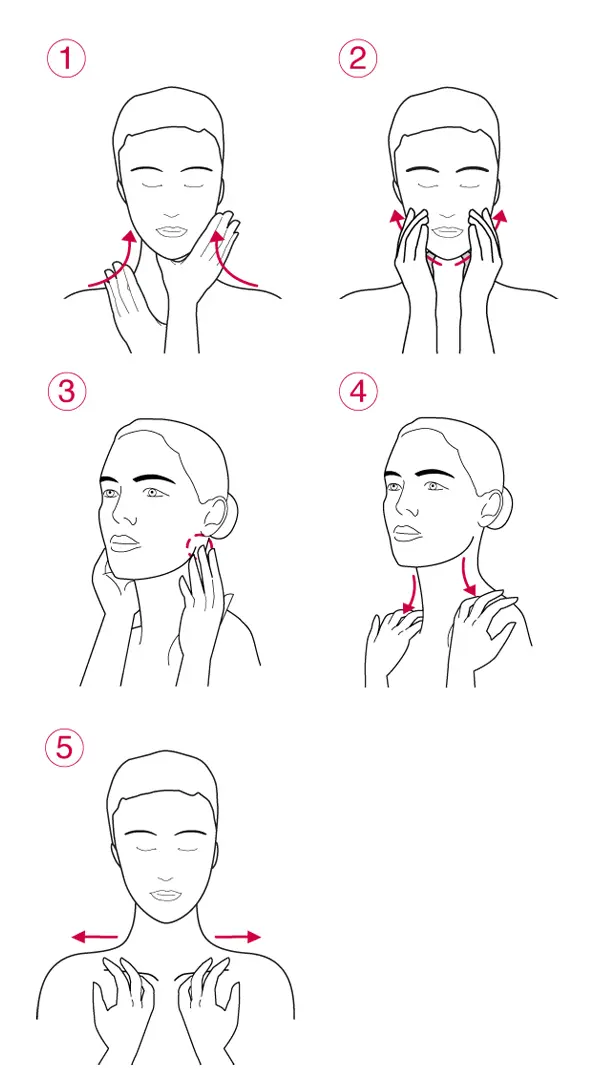 1

2

3

4

5